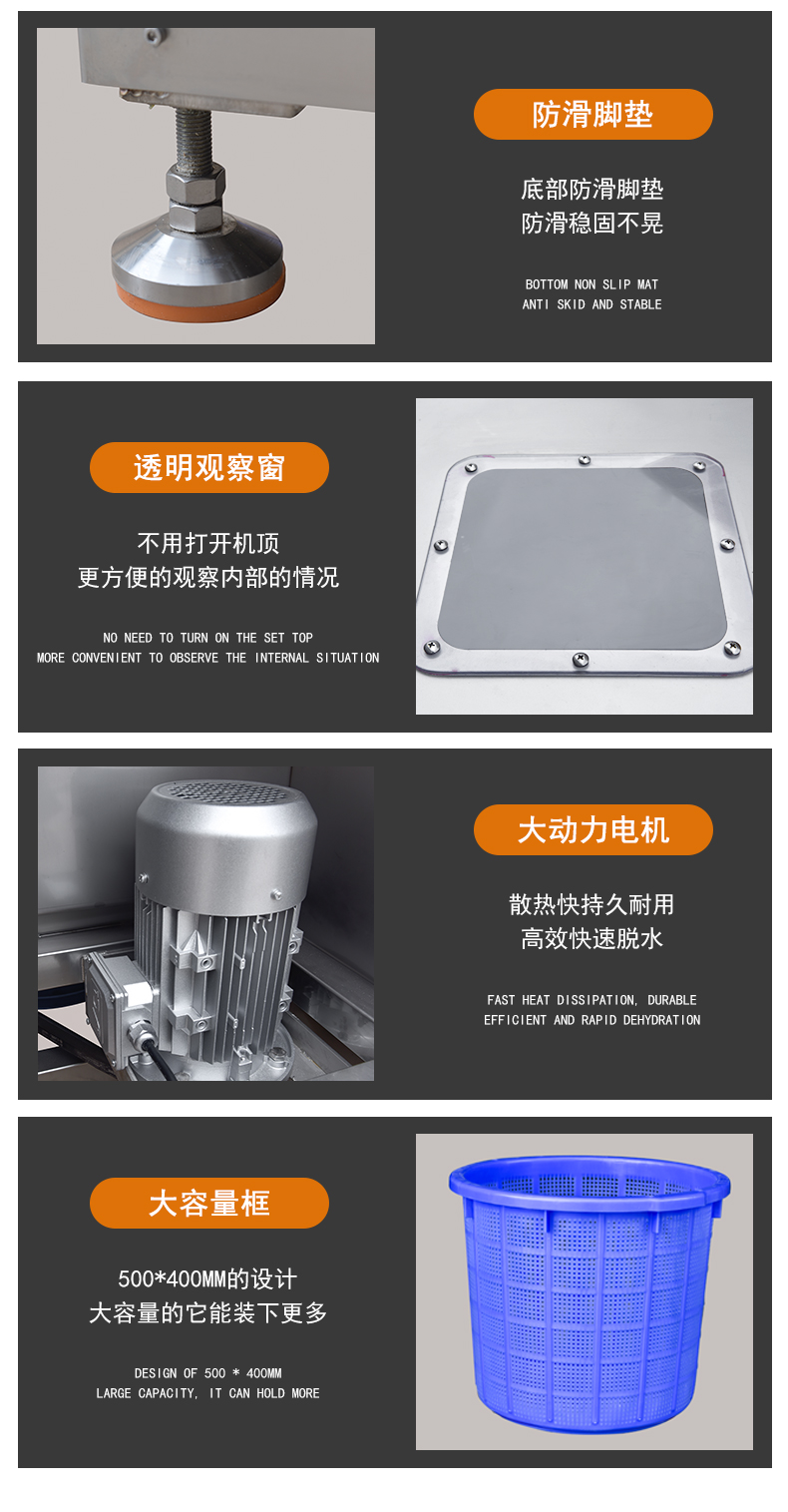 防滑脚垫

底部防滑脚垫
防滑稳固不晃

BOTTOM NON SLIP MAT
ANTI SKID AND STABLE

透明观察窗

不用打开机顶
更方便的观察内部的情况

NO NEED TO TURN ON THE SET TOP
MORE CONVENIENT TO OBSERVE THE INTERNAL SITUATION

大动力电机

散热快持久耐用
高效快速脱水

FAST HEAT DISSIPATION, DURABLE
EFFICIENT AND RAPID DEHYDRATION

大容量框

500*400MM的设计
大容量的它能装下更多

DESIGN OF 500 * 400MM
LARGE CAPACITY, IT CAN HOLD MORE